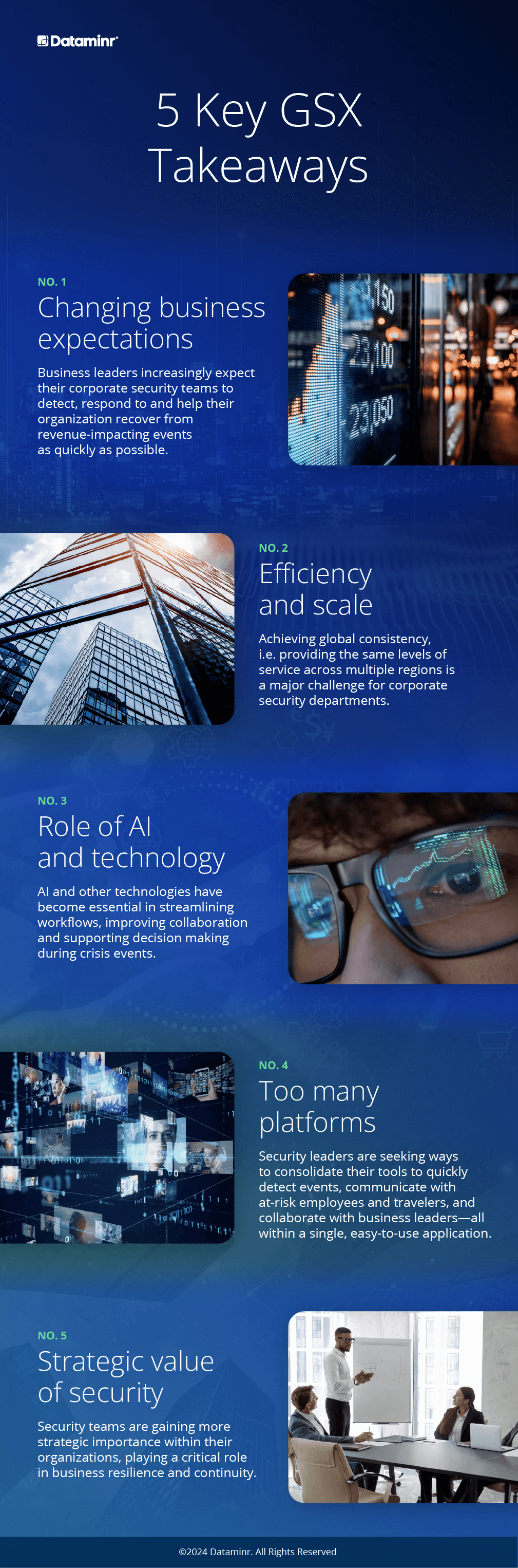 Dataminr

5 Key GSX Takeaways

NO. 1

Changing business expectations

Business leaders increasingly expect their corporate security teams to detect, respond to and help their organization recover from revenue-impacting events as quickly as possible.

23,150
23,100
23,050

NO. 2

Efficiency and scale

Achieving global consistency, i.e. providing the same levels of service across multiple regions is a major challenge for corporate security departments.

NO. 3

Role of AI and technology

AI and other technologies have become essential in streamlining workflows, improving collaboration and supporting decision making during crisis events.

NO. 4

Too many platforms

Security leaders are seeking ways to consolidate their tools to quickly detect events, communicate with at-risk employees and travelers, and collaborate with business leaders—all within a single, easy-to-use application.

NO. 5

Strategic value of security

Security teams are gaining more strategic importance within their organizations, playing a critical role in business resilience and continuity.

©2024 Dataminr. All Rights Reserved